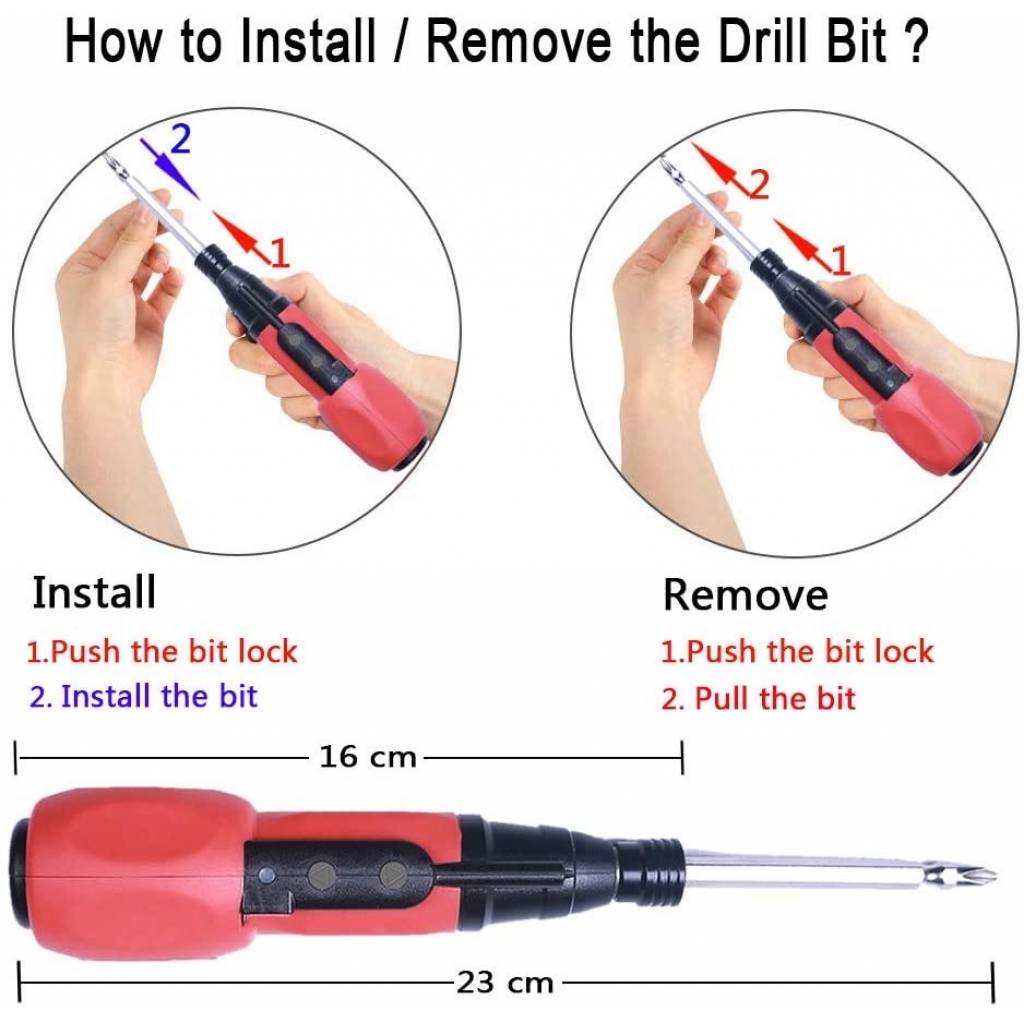 How to Install / Remove the Drill Bit ?

2

1

2

1

Install
1.Push the bit lock
2. Install the bit

Remove
1.Push the bit lock
2. Pull the bit

16 cm

23 cm